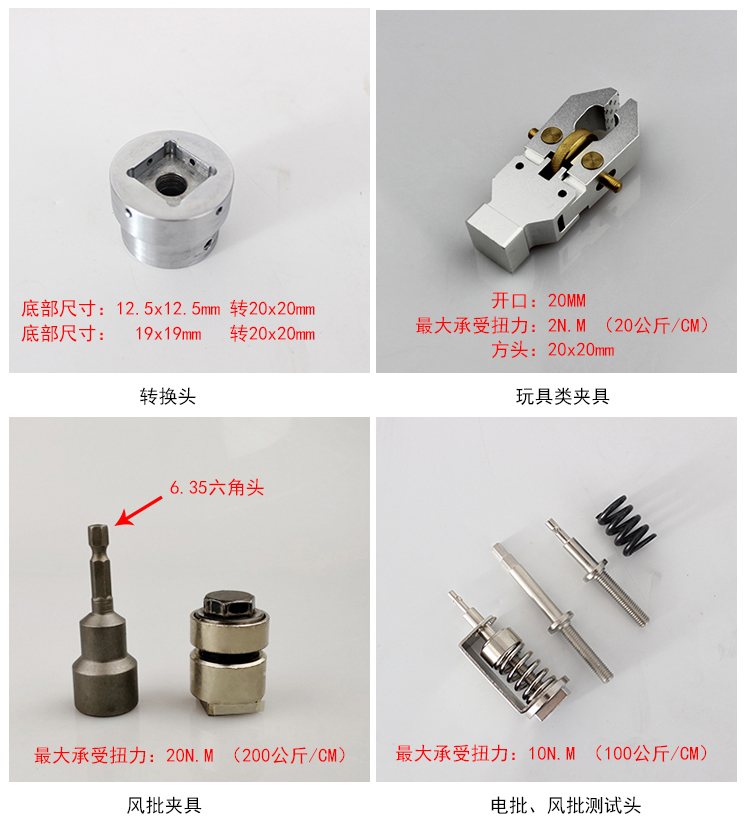 底部尺寸：12.5x12.5mm 转20x20mm
底部尺寸： 19x19mm 转20x20mm

转换头

开口：20MM
最大承受扭力：2N.M （20公斤/CM）
方头：20x20mm

玩具类夹具

6.35六角头

最大承受扭力：20N.M （200公斤/CM）

风批夹具

最大承受扭力：10N.M （100公斤/CM）

电批、风批测试头