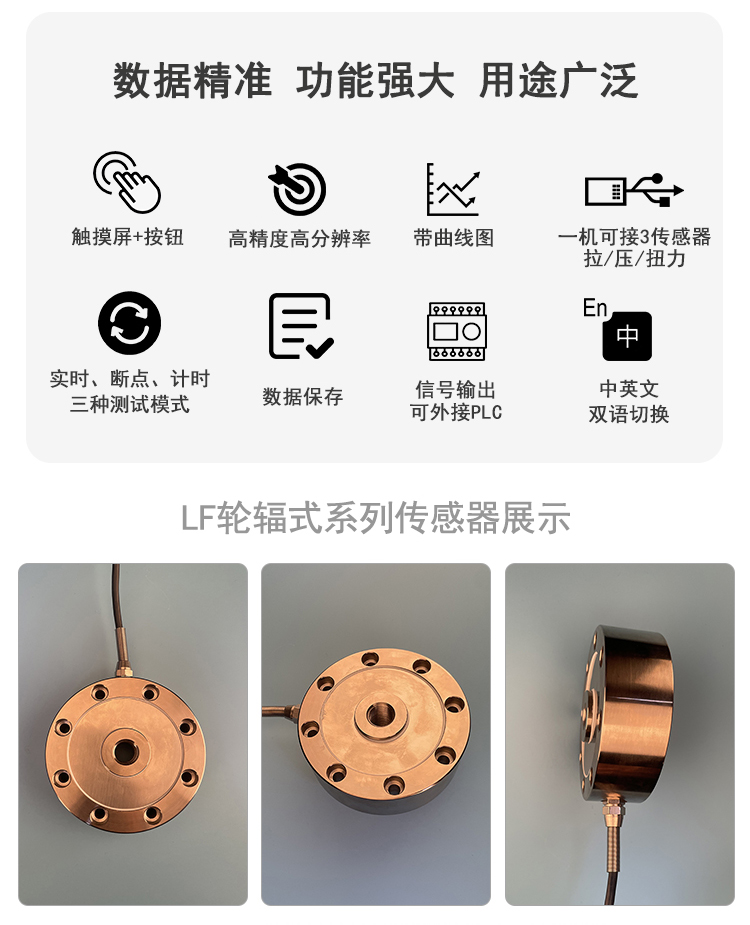 数据精准 功能强大 用途广泛

触摸屏+按钮

高精度高分辨率

带曲线图

一机可接3传感器
拉/压/扭力

实时、断点、计时
三种测试模式

数据保存

信号输出
可外接PLC

En
中

中英文
双语切换

LF轮辐式系列传感器展示