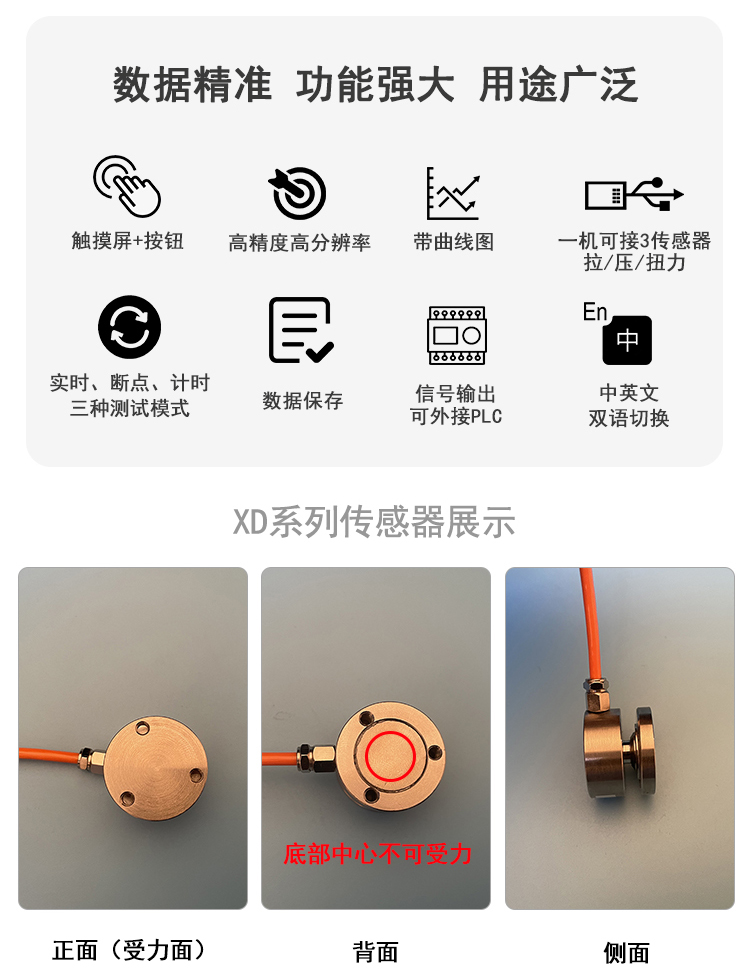 数据精准 功能强大 用途广泛

触摸屏+按钮

高精度高分辨率

带曲线图

一机可接3传感器
拉/压/扭力

实时、断点、计时
三种测试模式

数据保存

信号输出
可外接PLC

En
中

中英文
双语切换

XD系列传感器展示

底部中心不可受力

正面（受力面）

背面

侧面