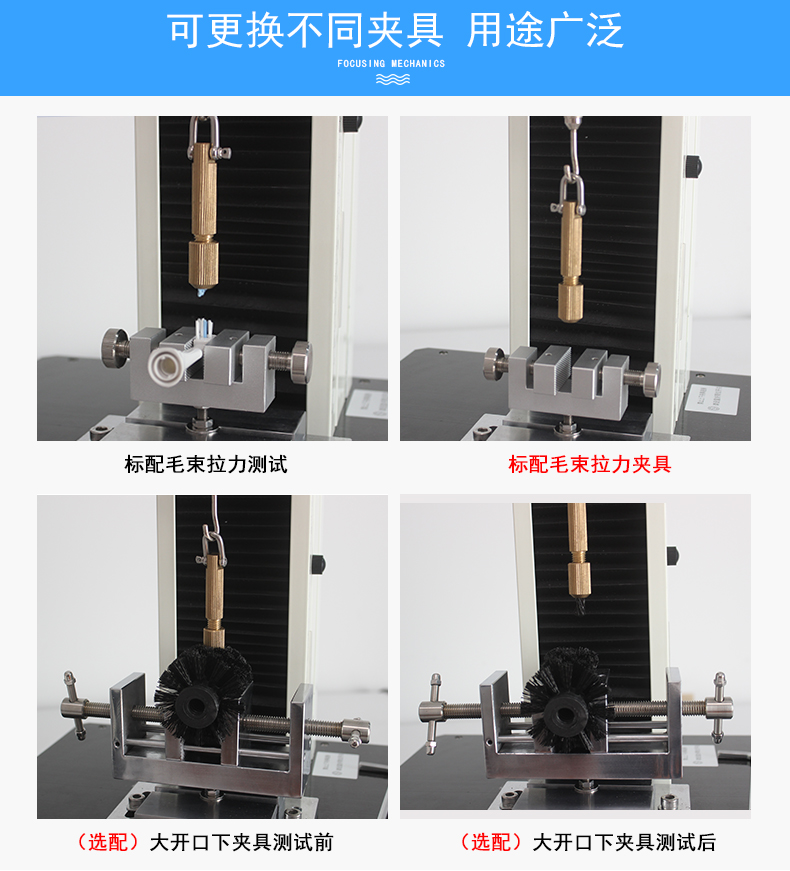 可更换不同夹具 用途广泛

FOCUSING MECHANICS

标配毛束拉力测试

标配毛束拉力夹具

（选配）大开口下夹具测试前

（选配）大开口下夹具测试后