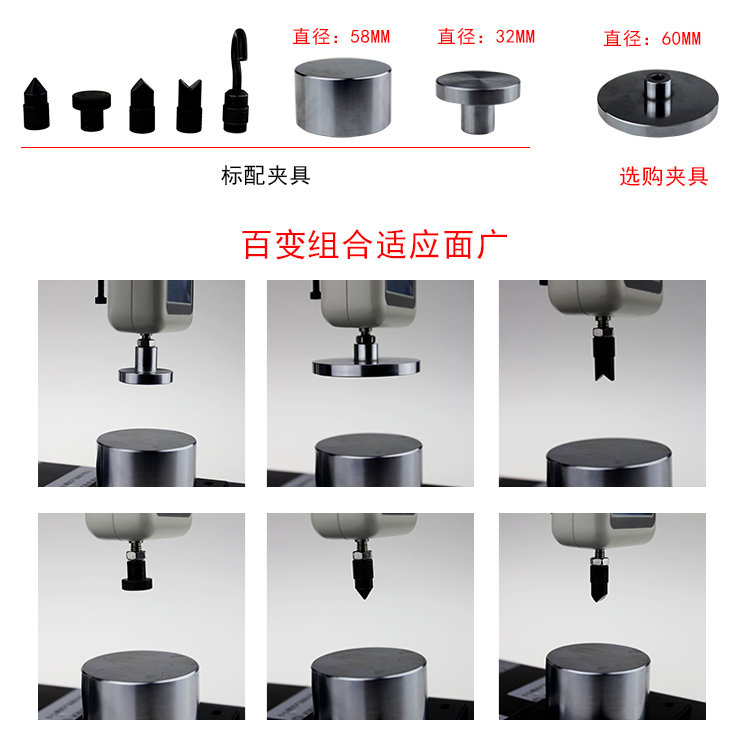 直径：58MM

直径：32MM

直径：60MM

标配夹具

选购夹具

百变组合适应面广