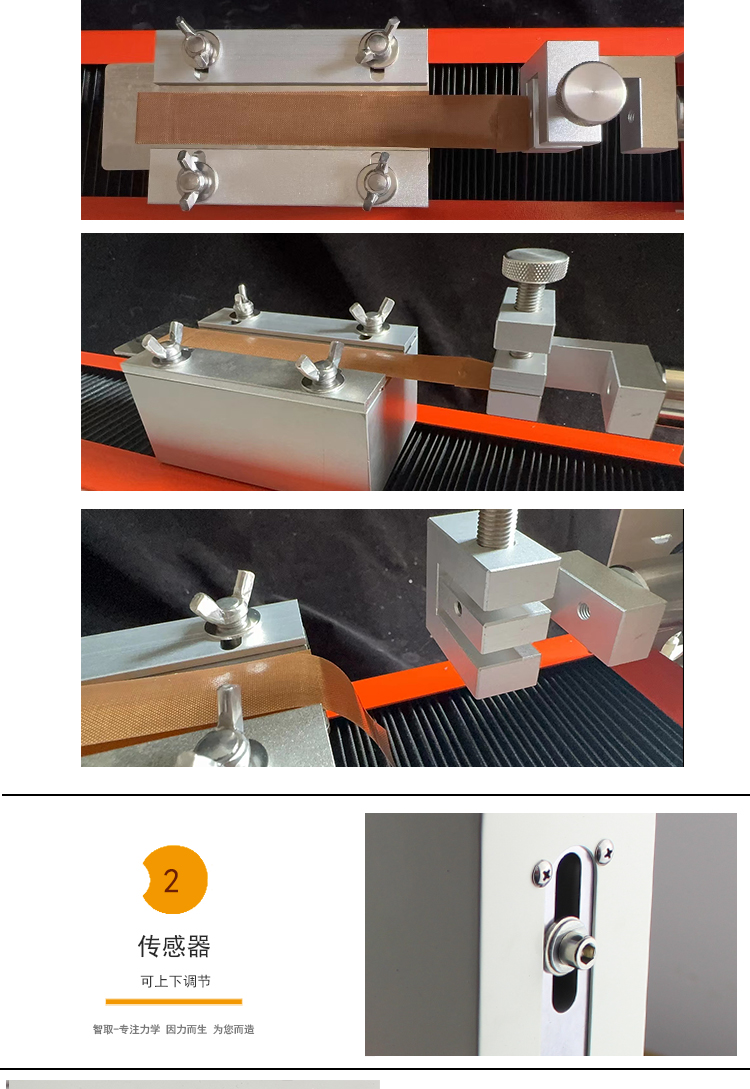 2

传感器

可上下调节

智取-专注力学 因力而生 为您而造