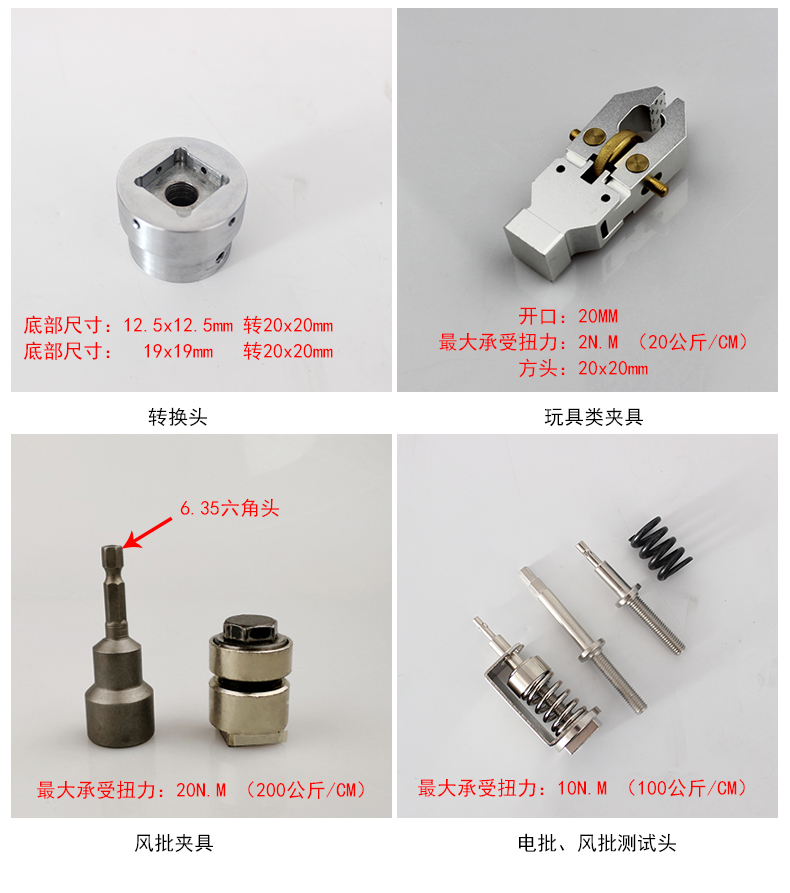 底部尺寸：12.5x12.5mm 转20x20mm
底部尺寸： 19x19mm 转20x20mm

转换头

开口：20MM
最大承受扭力：2N.M （20公斤/CM）
方头：20x20mm

玩具类夹具

6.35六角头

最大承受扭力：20N.M （200公斤/CM）

风批夹具

最大承受扭力：10N.M （100公斤/CM）

电批、风批测试头