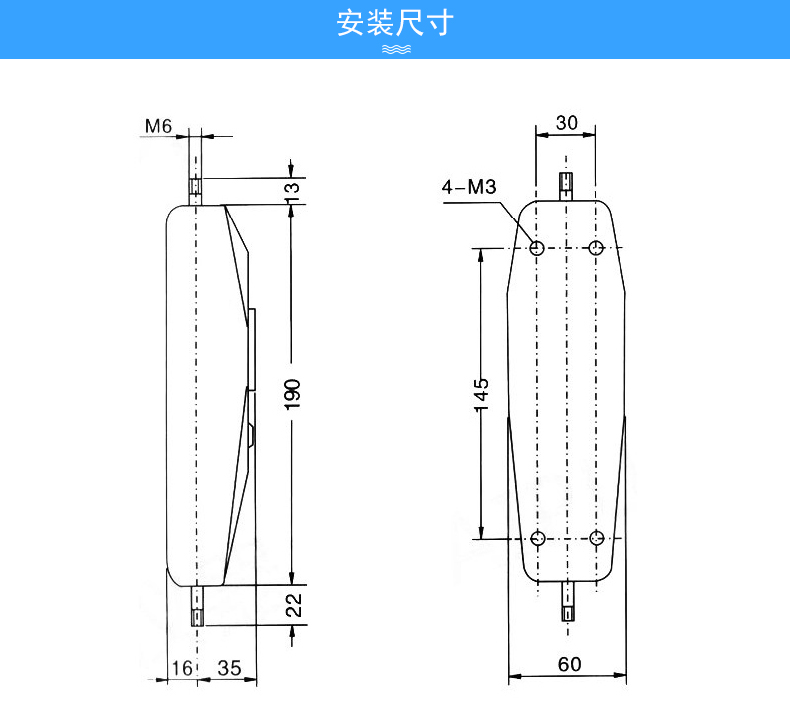 安装尺寸

M6
13
190
22
16
35

30
4-M3
145
60