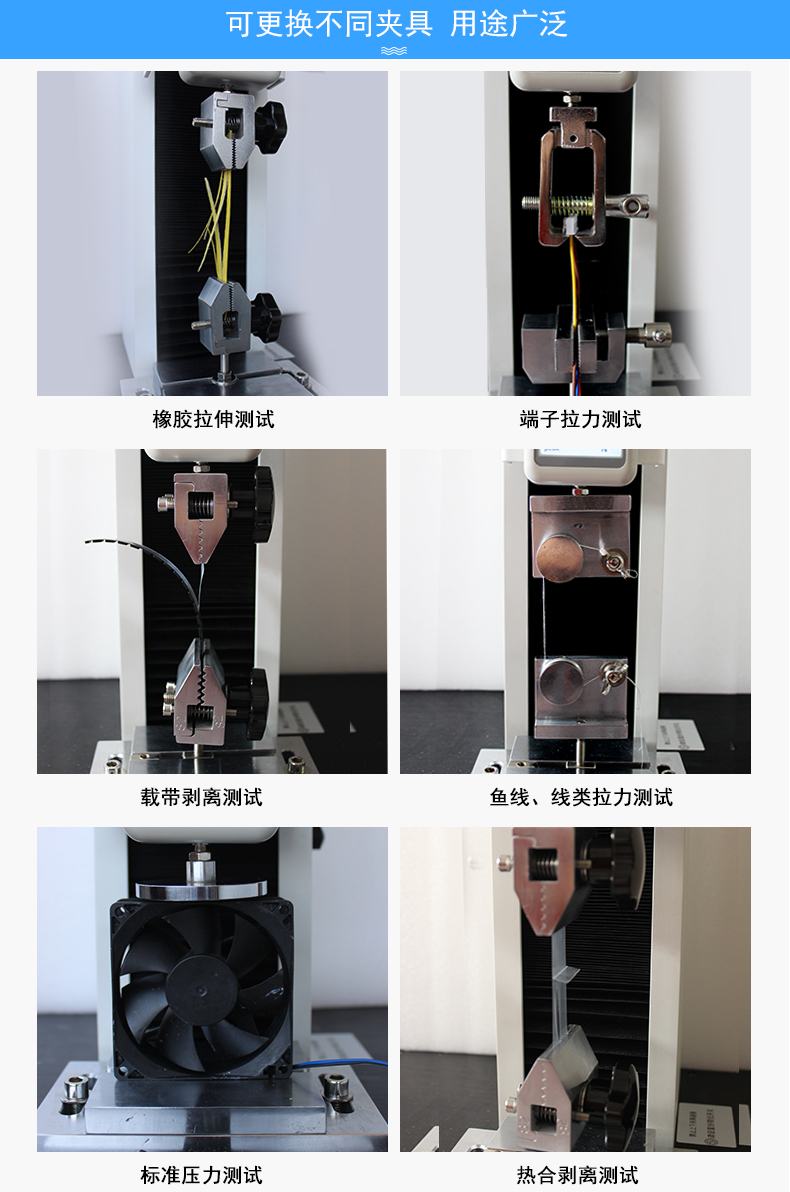 可更换不同夹具 用途广泛

橡胶拉伸测试

端子拉力测试

载带剥离测试

鱼线、线类拉力测试

标准压力测试

热合剥离测试